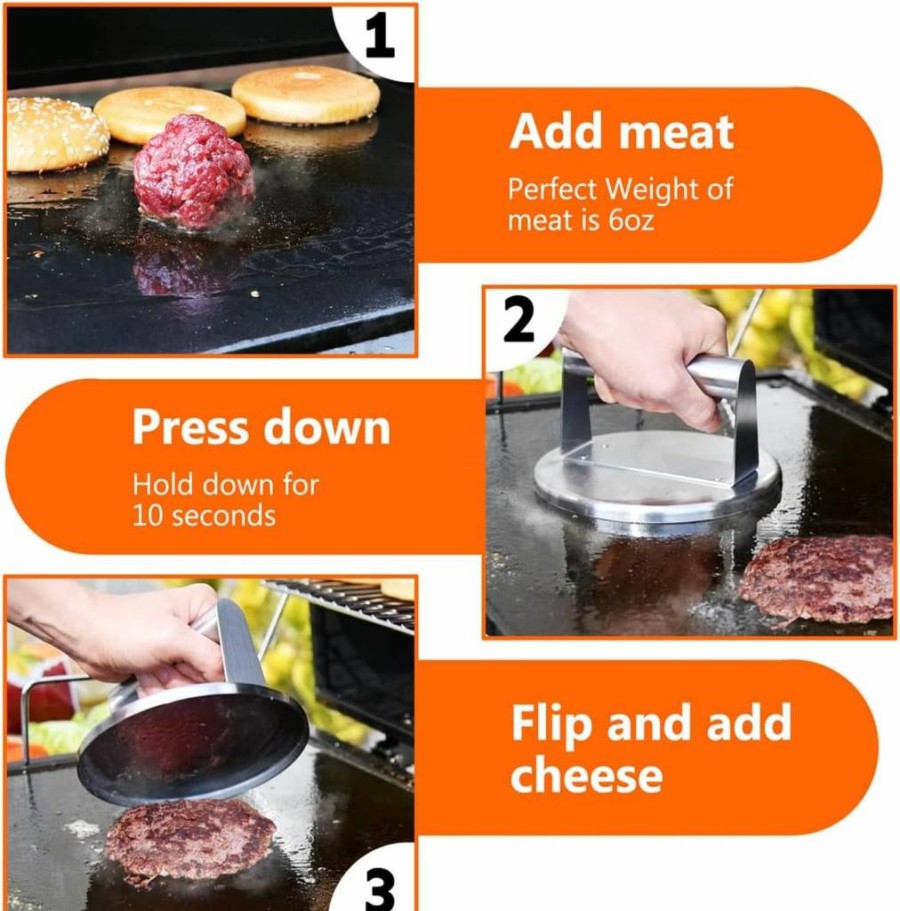 1

Add meat

Perfect Weight of meat is 6oz

2

Press down

Hold down for 10 seconds

Flip and add cheese

3