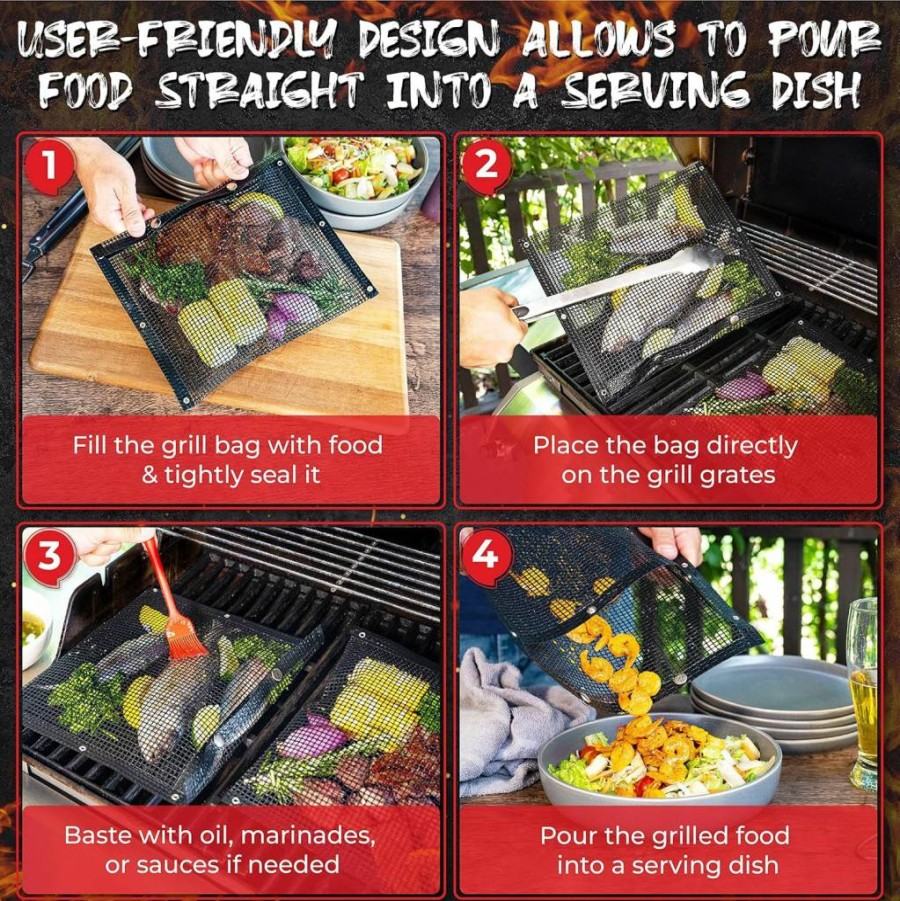 USER-FRIENDLY DESIGN ALLOWS TO POUR FOOD STRAIGHT INTO A SERVING DISH

1

Fill the grill bag with food & tightly seal it

2

Place the bag directly on the grill grates

3

Baste with oil, marinades, or sauces if needed

4

Pour the grilled food into a serving dish