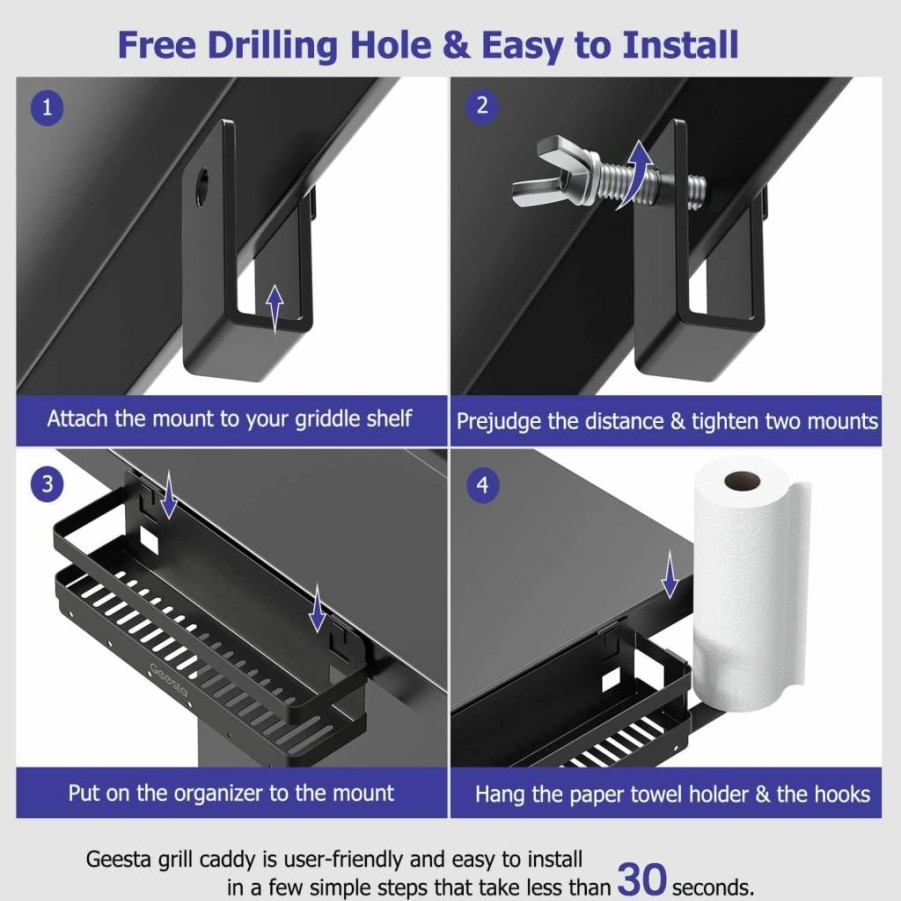 Free Drilling Hole & Easy to Install

1

Attach the mount to your griddle shelf

2

Prejudge the distance & tighten two mounts

3

Geesta

Put on the organizer to the mount

4

Hang the paper towel holder & the hooks

Geesta grill caddy is user-friendly and easy to install in a few simple steps that take less than 30 seconds.