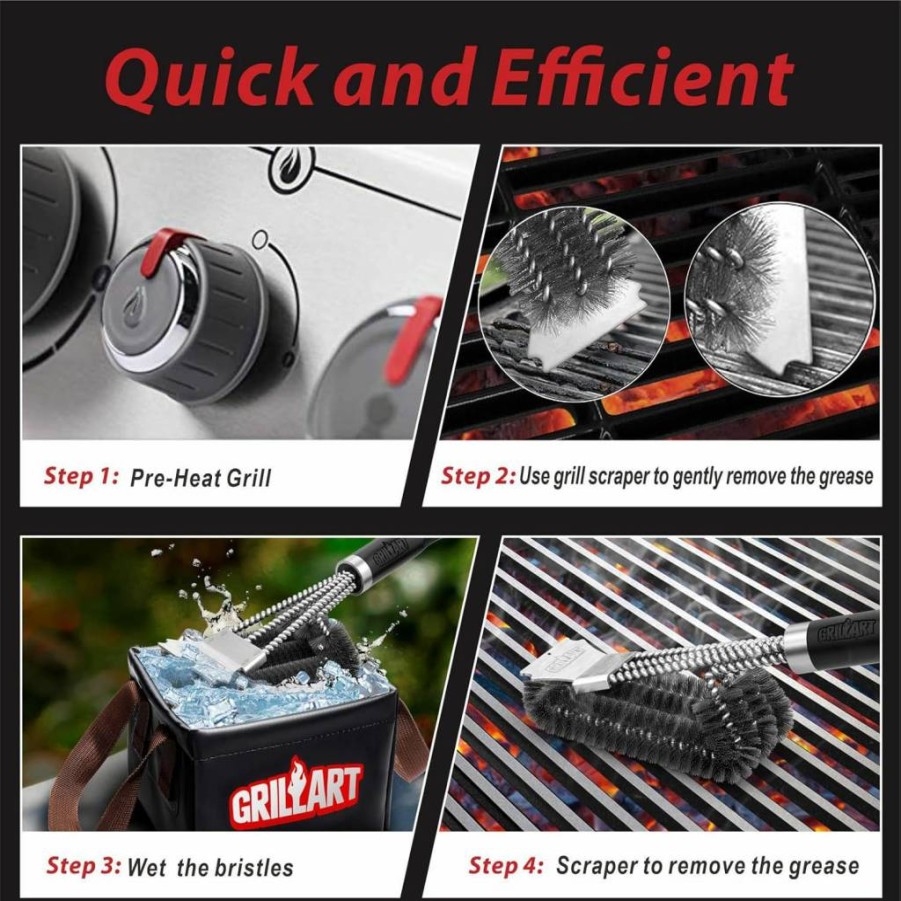 Quick and Efficient

Step 1: Pre-Heat Grill

Step 2: Use grill scraper to gently remove the grease

GRILLART

Step 3: Wet the bristles

GRILLART

Step 4: Scraper to remove the grease