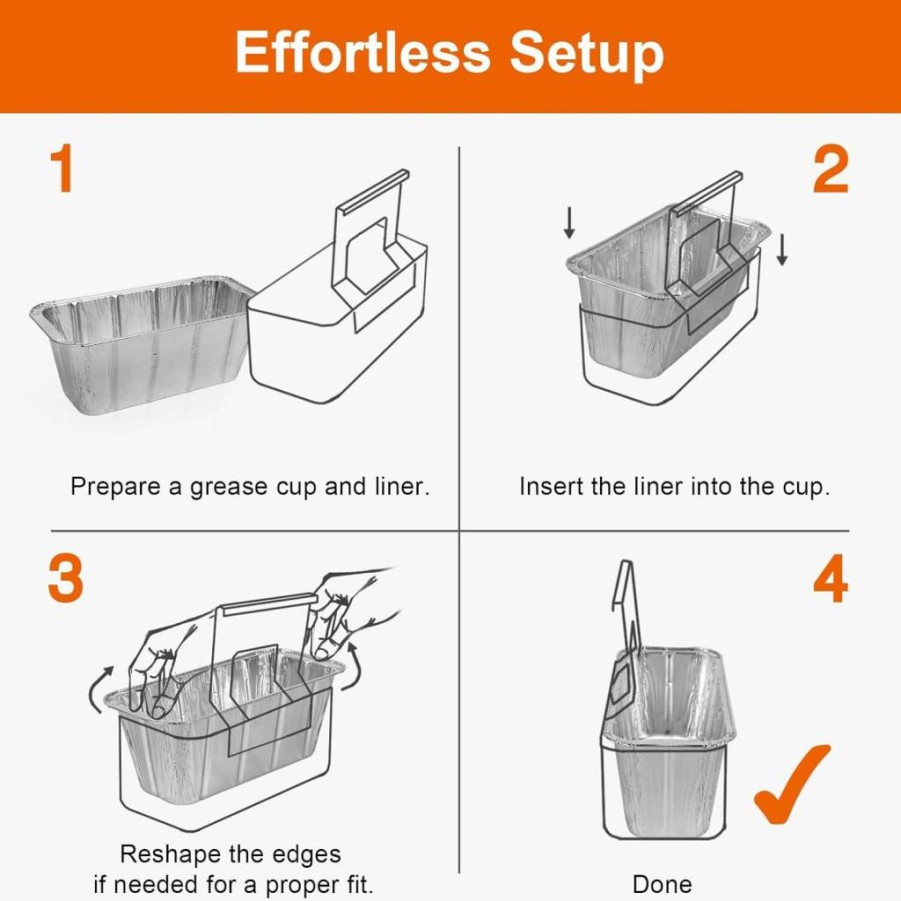 Effortless Setup

1

Prepare a grease cup and liner.

2

Insert the liner into the cup.

3

Reshape the edges
if needed for a proper fit.

4

Done