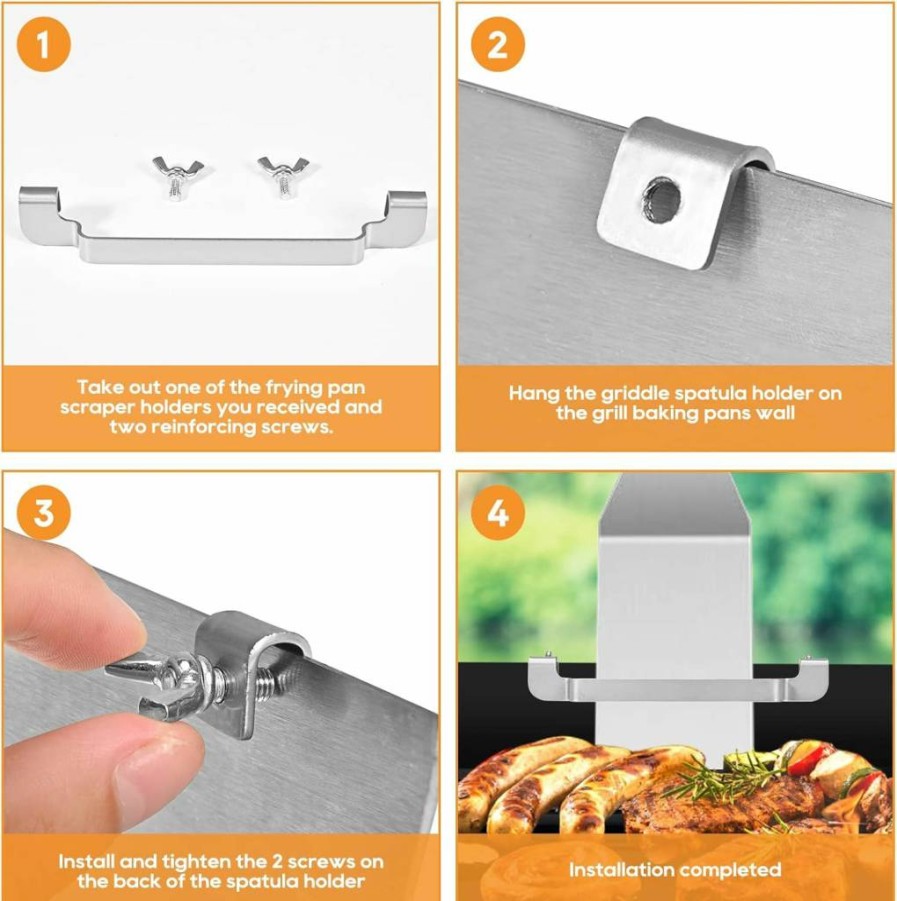 1

Take out one of the frying pan scraper holders you received and two reinforcing screws.

2

Hang the griddle spatula holder on the grill baking pans wall

3

Install and tighten the 2 screws on the back of the spatula holder

4

Installation completed