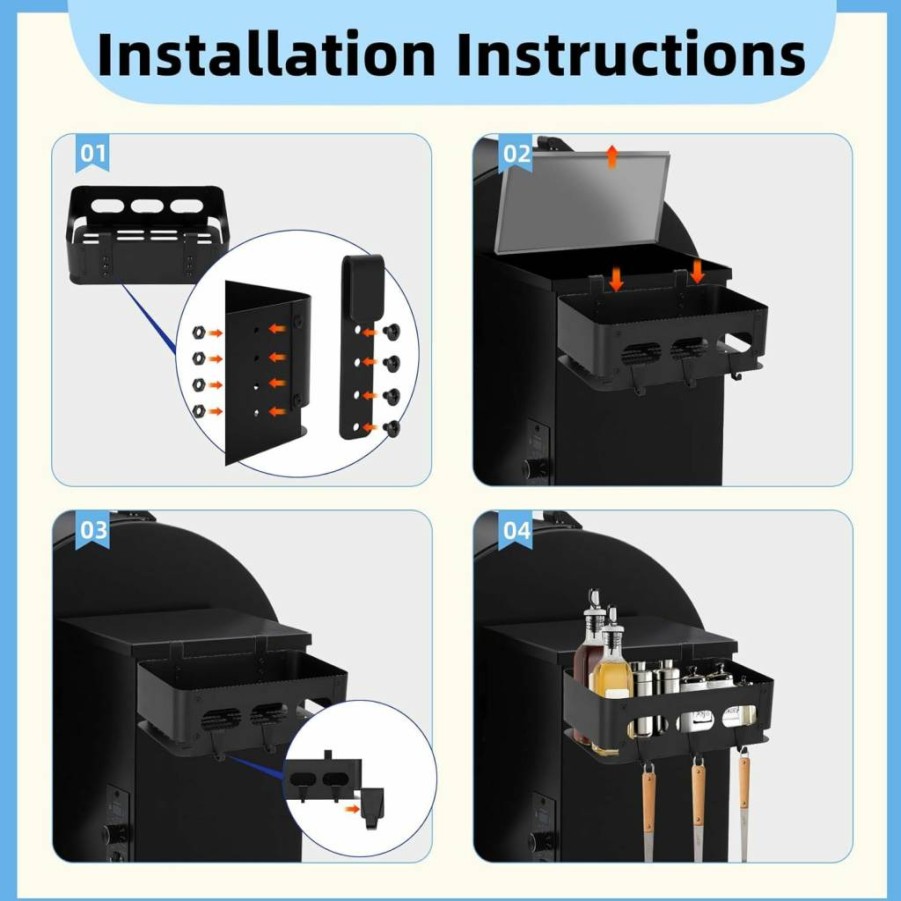 Installation Instructions

01

02

03

04