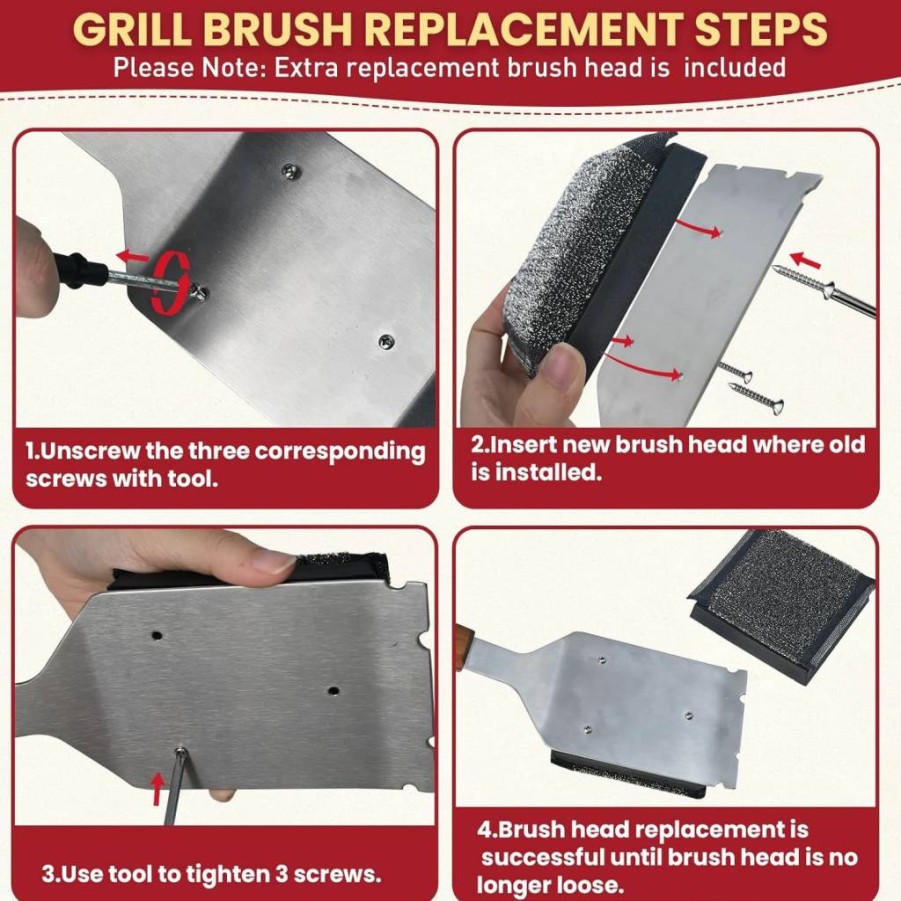 GRILL BRUSH REPLACEMENT STEPS
Please Note: Extra replacement brush head is included

1.Unscrew the three corresponding screws with tool.

2.Insert new brush head where old is installed.

3.Use tool to tighten 3 screws.

4.Brush head replacement is successful until brush head is no longer loose.