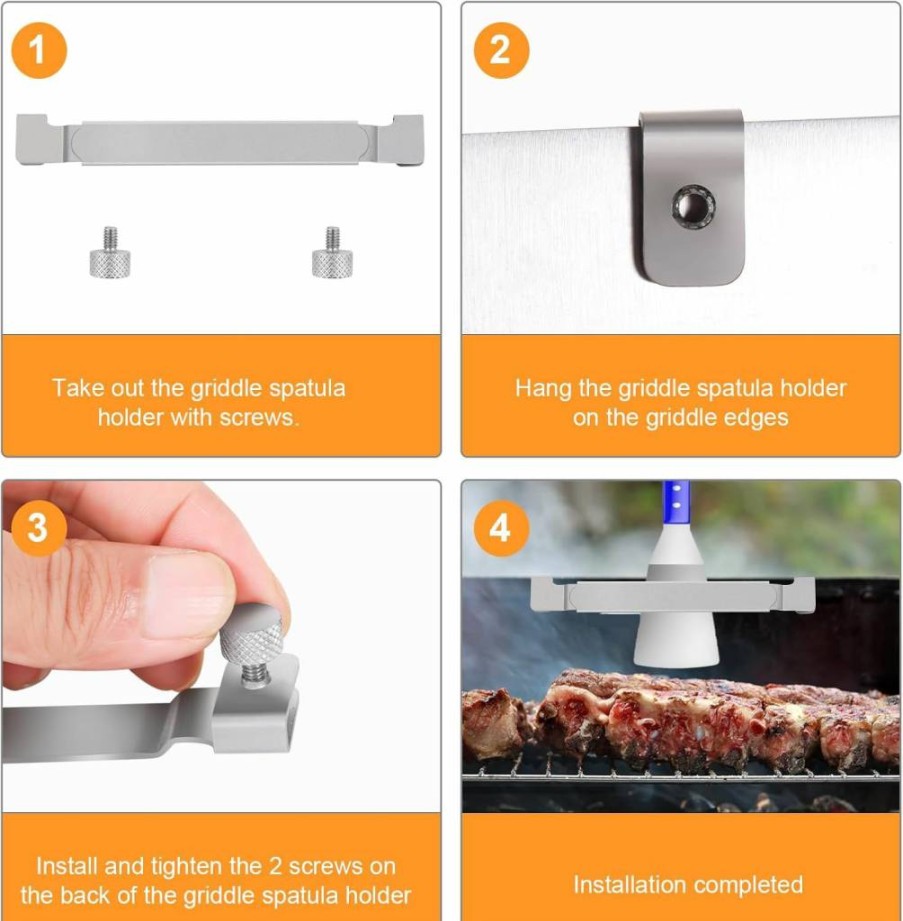 1

Take out the griddle spatula holder with screws.

2

Hang the griddle spatula holder on the griddle edges

3

Install and tighten the 2 screws on the back of the griddle spatula holder

4

Installation completed