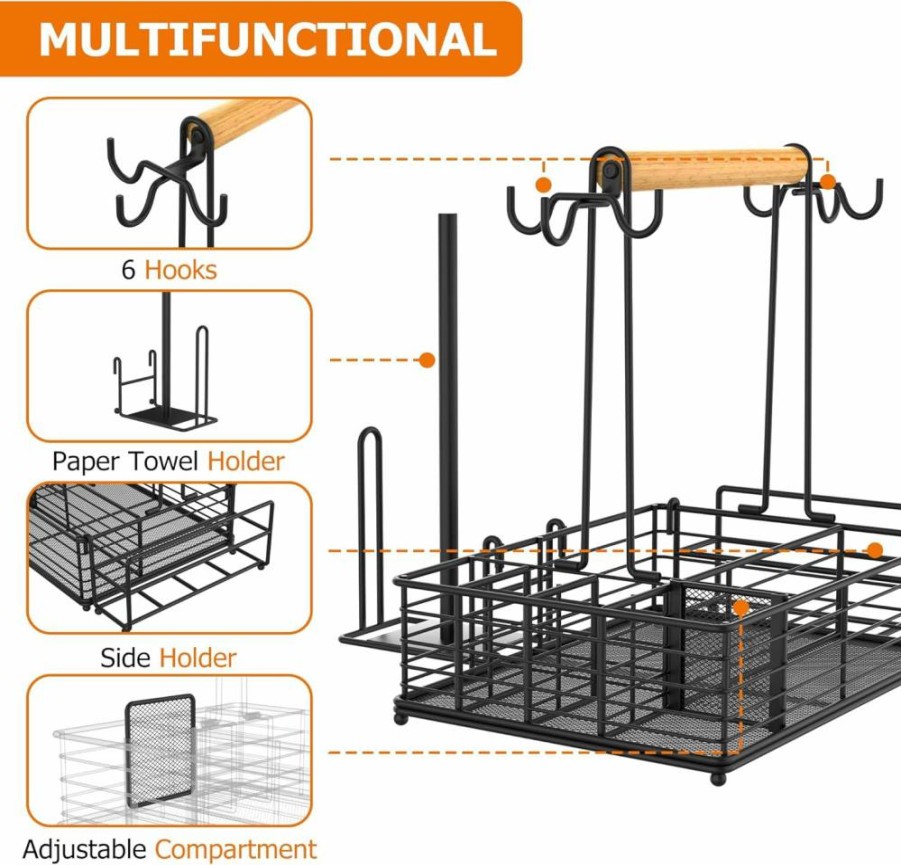 MULTIFUNCTIONAL

6 Hooks

Paper Towel Holder

Side Holder

Adjustable Compartment