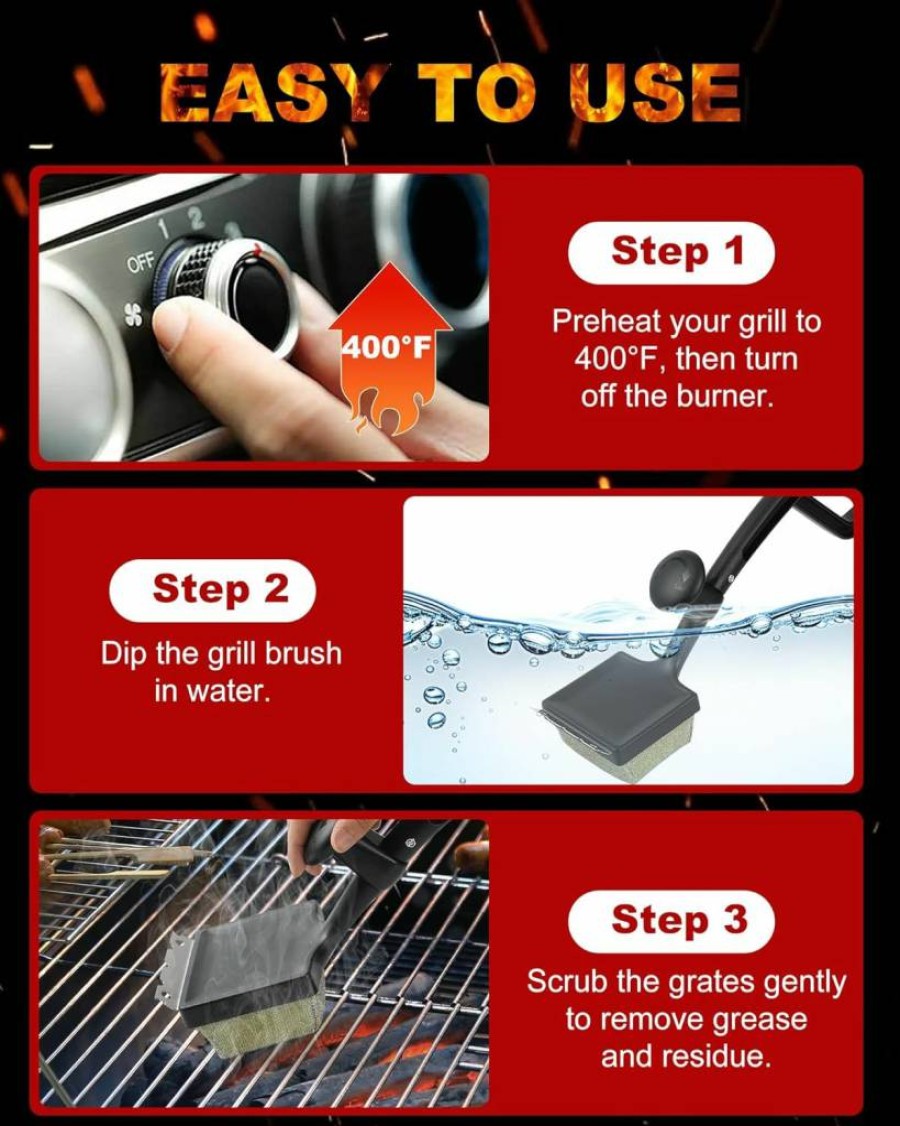 EASY TO USE

OFF 1 2

400°F

Step 1

Preheat your grill to 400°F, then turn off the burner.

Step 2

Dip the grill brush in water.

Step 3

Scrub the grates gently to remove grease and residue.